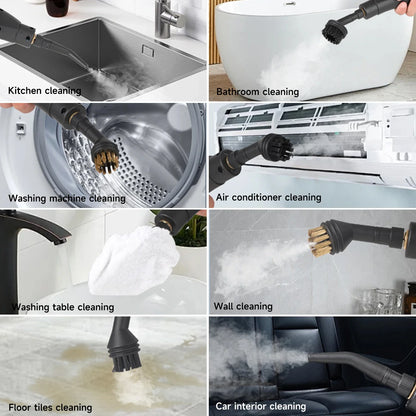 Kitchen cleaning

Bathroom cleaning

Washing machine cleaning

Air conditioner cleaning

Washing table cleaning

Wall cleaning

Floor tiles cleaning

Car interior cleaning