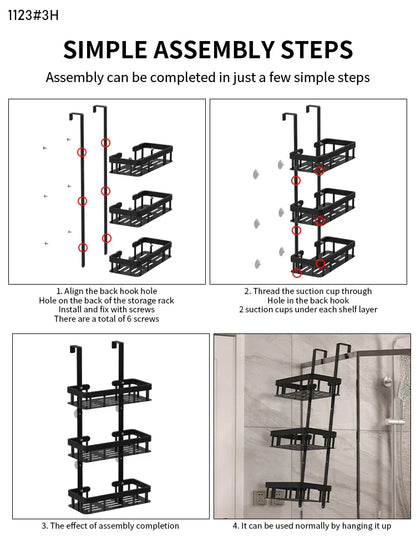 1123#3H

SIMPLE ASSEMBLY STEPS

Assembly can be completed in just a few simple steps

1. Align the back hook hole
Hole on the back of the storage rack
Install and fix with screws
There are a total of 6 screws

2. Thread the suction cup through
Hole in the back hook
2 suction cups under each shelf layer

3. The effect of assembly completion

4. It can be used normally by hanging it up