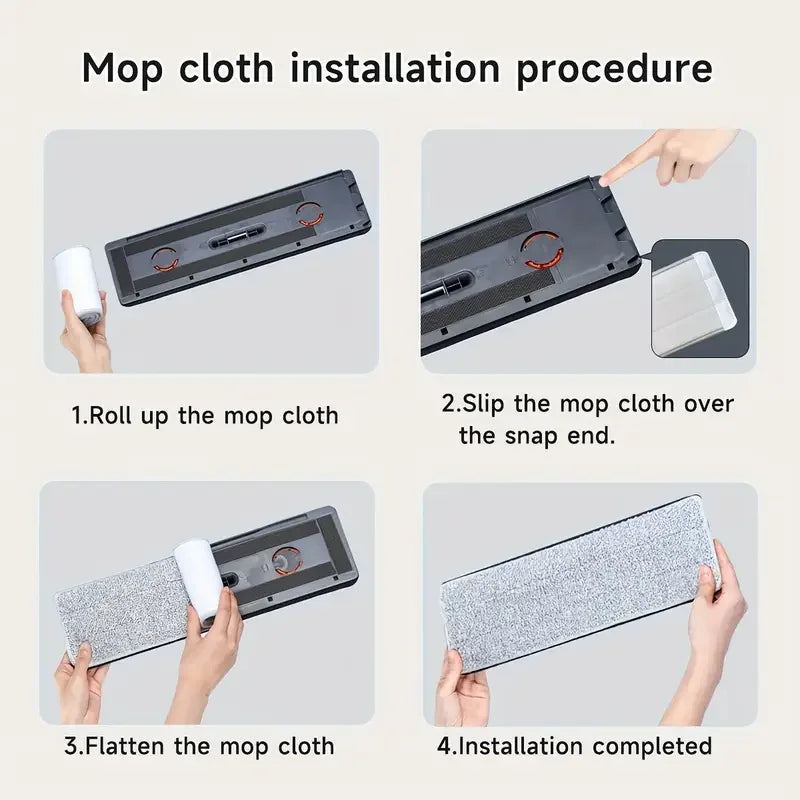 Mop cloth installation procedure

1.Roll up the mop cloth

2.Slip the mop cloth over the snap end.

3.Flatten the mop cloth

4.Installation completed