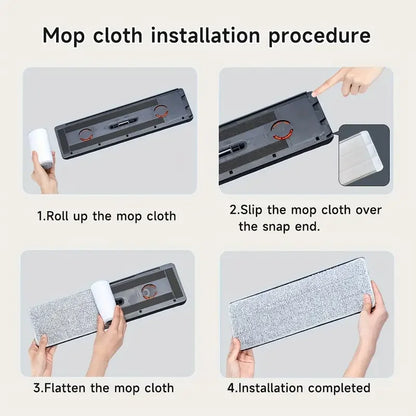 Mop cloth installation procedure

1.Roll up the mop cloth

2.Slip the mop cloth over the snap end.

3.Flatten the mop cloth

4.Installation completed