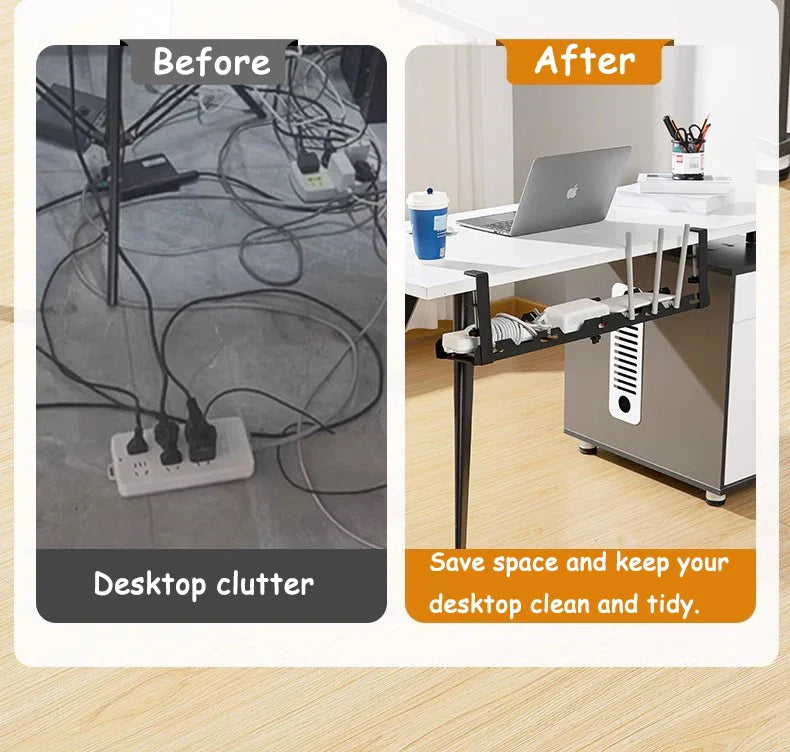 Before

Desktop clutter

After

Save space and keep your desktop clean and tidy.