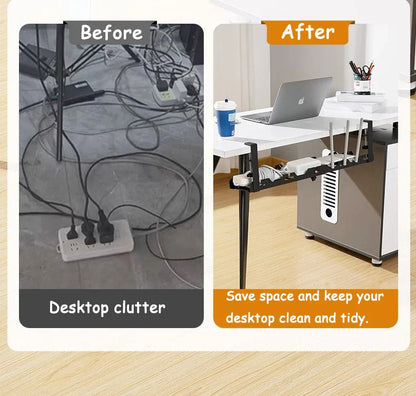 Before

Desktop clutter

After

Save space and keep your desktop clean and tidy.