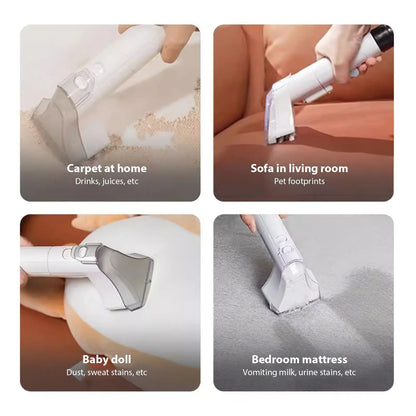 Carpet at home
Drinks, juices, etc

Sofa in living room
Pet footprints

Baby doll
Dust, sweat stains, etc

Bedroom mattress
Vomiting milk, urine stains, etc