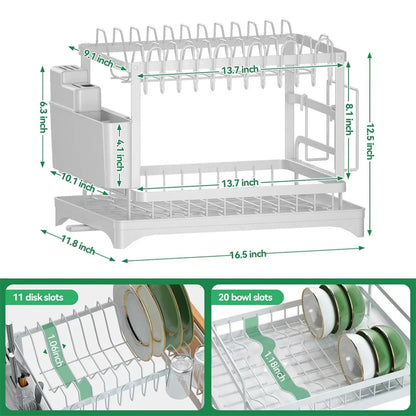 9.1 inch
13.7 inch
6.3 inch
4.1 inch
8.1 inch
12.5 inch
10.1 inch
13.7 inch
11.8 inch
16.5 inch

11 disk slots
1.06inch

20 bowl slots
1.18inch